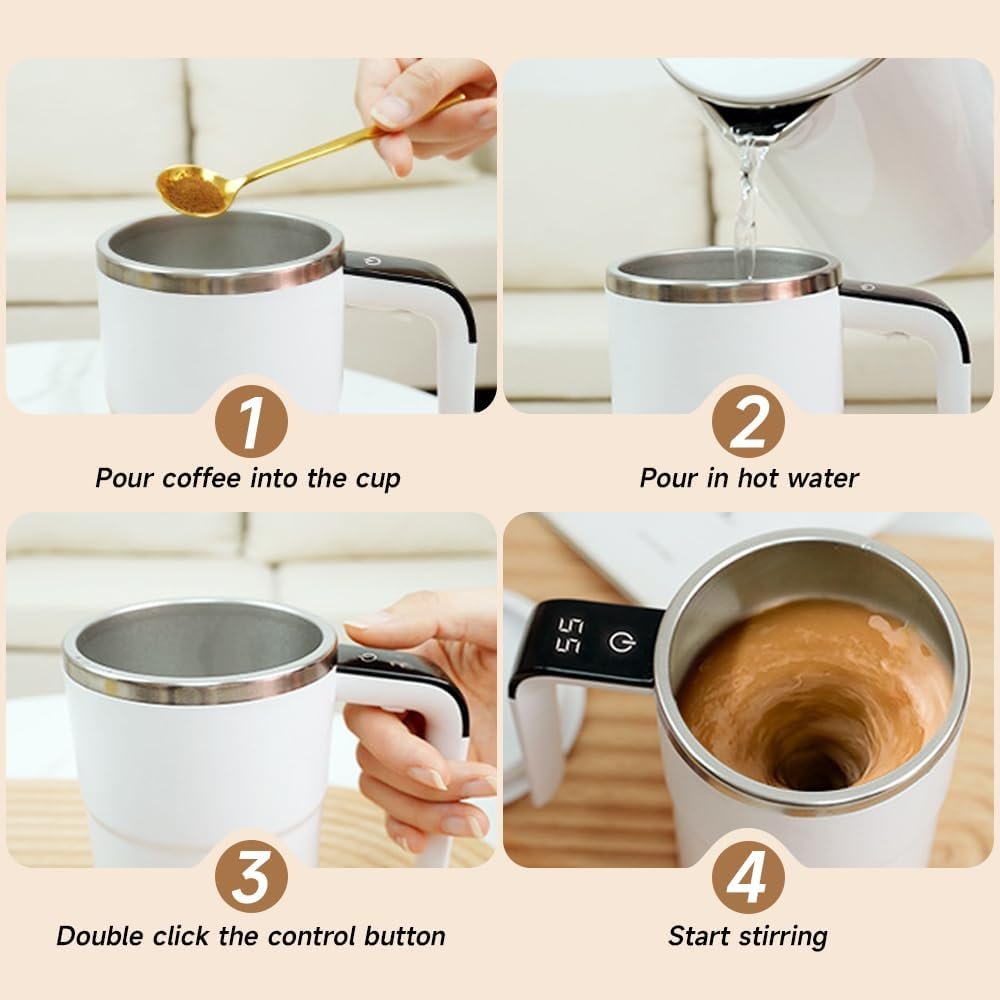 1
Pour coffee into the cup

2
Pour in hot water

3
Double click the control button

55

4
Start stirring